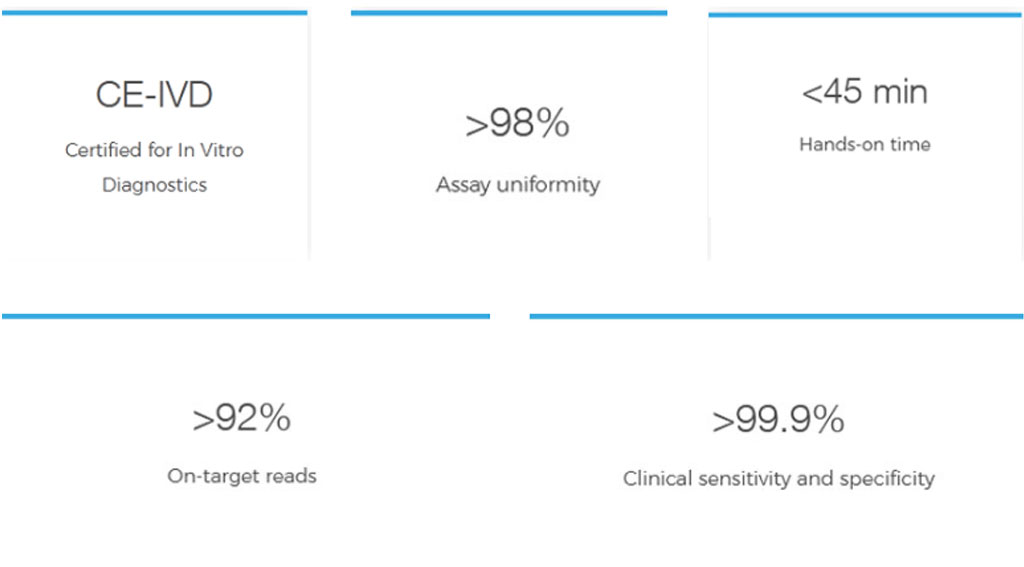 CE-IVD

Certified for In Vitro Diagnostics

>98%

Assay uniformity

<45 min

Hands-on time

>92%

On-target reads

>99.9%

Clinical sensitivity and specificity