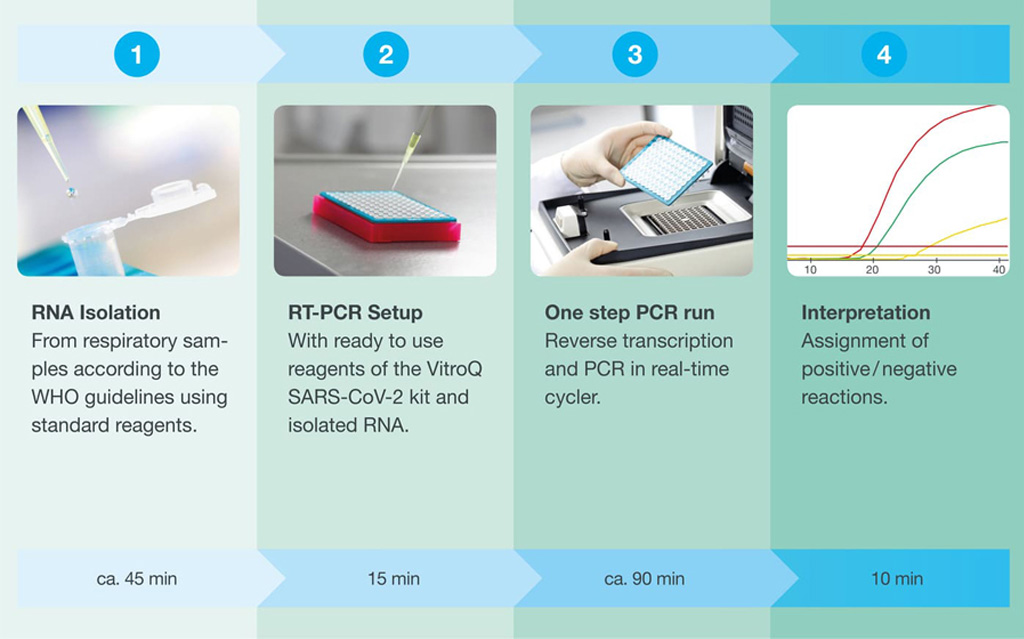 1

RNA Isolation
From respiratory samples according to the WHO guidelines using standard reagents.

ca. 45 min

2

RT-PCR Setup
With ready to use reagents of the VitroQ SARS-CoV-2 kit and isolated RNA.

15 min

3

One step PCR run
Reverse transcription and PCR in real-time cycler.

ca. 90 min

4

10 20 30 40

Interpretation
Assignment of positive/negative reactions.

10 min